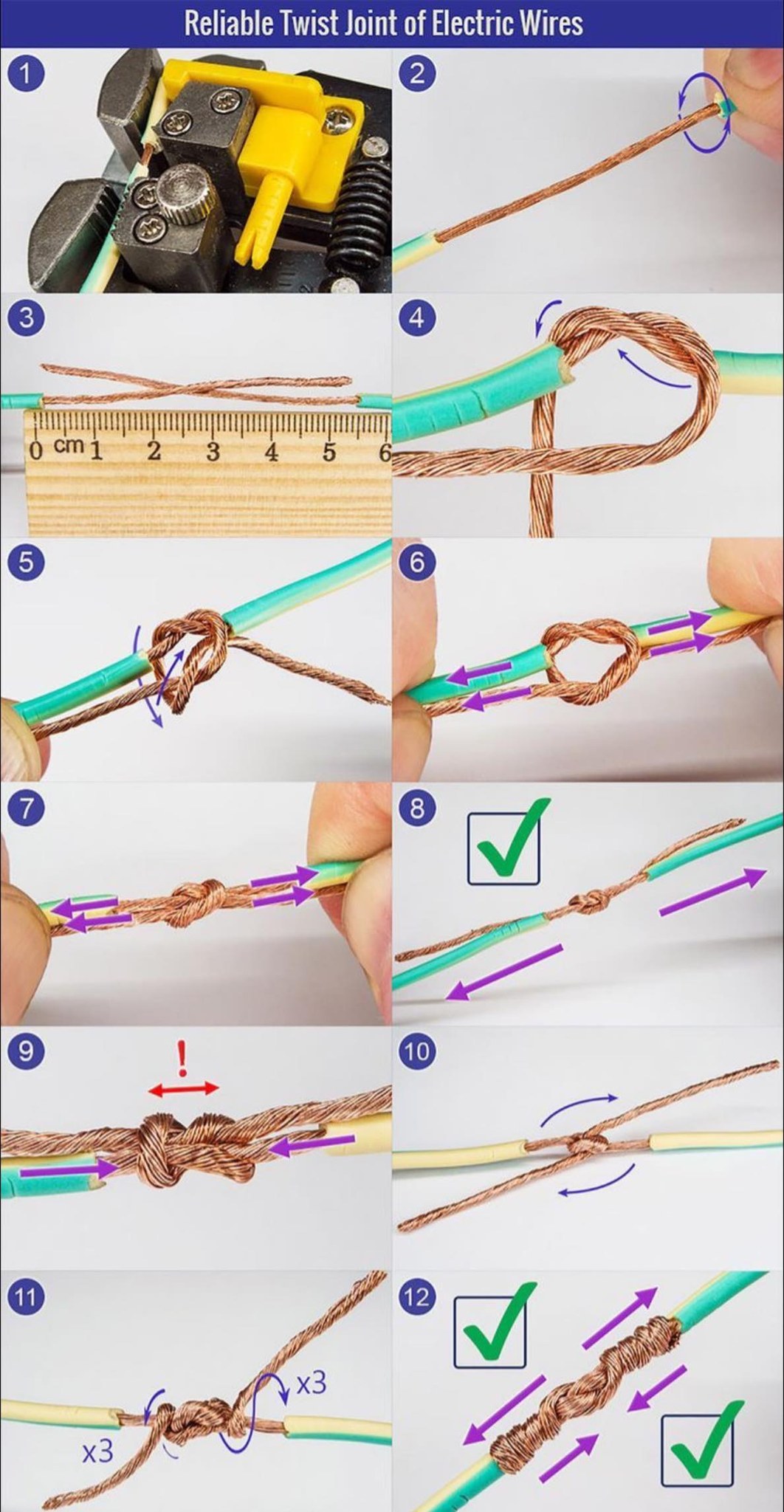 Reliable Twist Joint of Electric Wires

1

2

3

0 cm 1 2 3 4 5 6

4

5

6

7

8

9

!

10

11

x3

x3

12